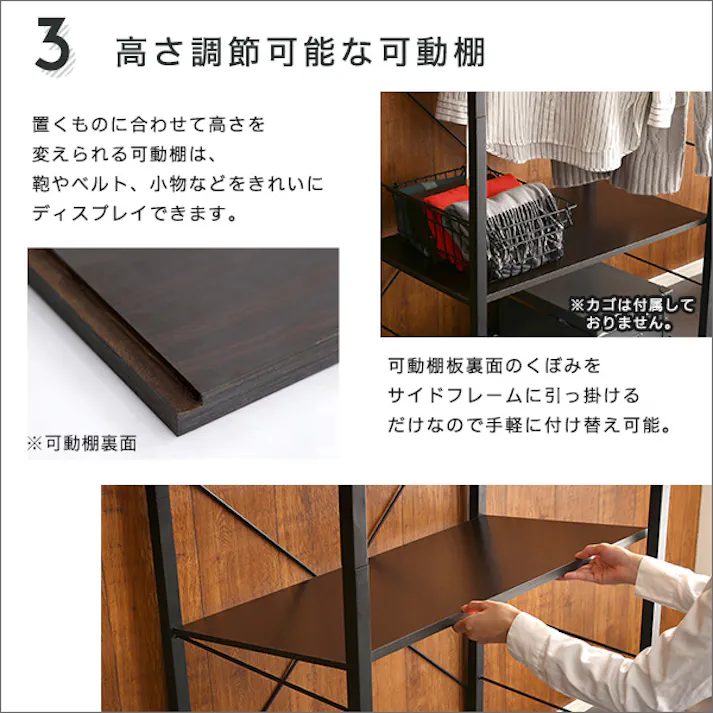 3 高さ調節可能な可動棚

置くものに合わせて高さを変えられる可動棚は、鞄やベルト、小物などをきれいにディスプレイできます。

※カゴは付属しておりません。

※可動棚裏面

可動棚板裏面のくぼみをサイドフレームに引っ掛けるだけなので手軽に付け替え可能。