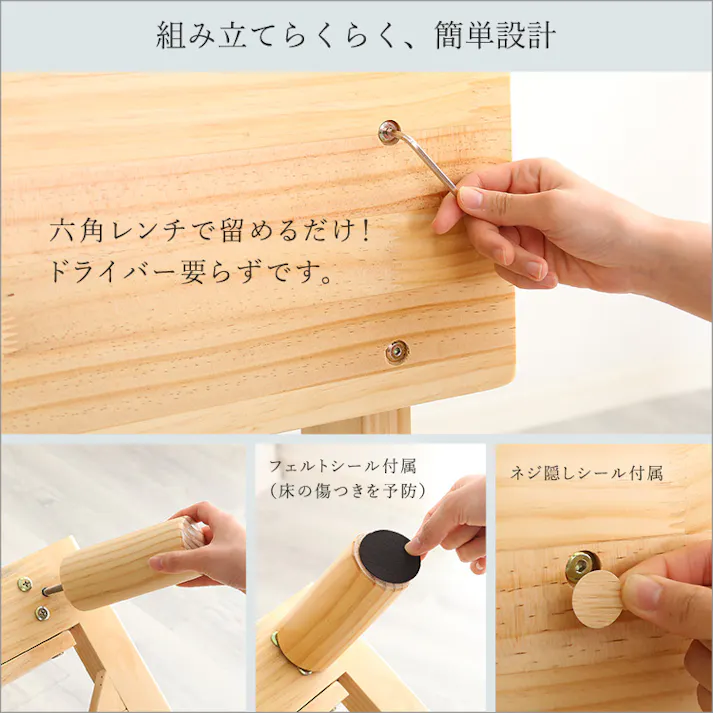 組み立てらくらく、簡単設計

六角レンチで留めるだけ！
ドライバー要らずです。

フェルトシール付属
（床の傷つきを予防）

ネジ隠しシール付属