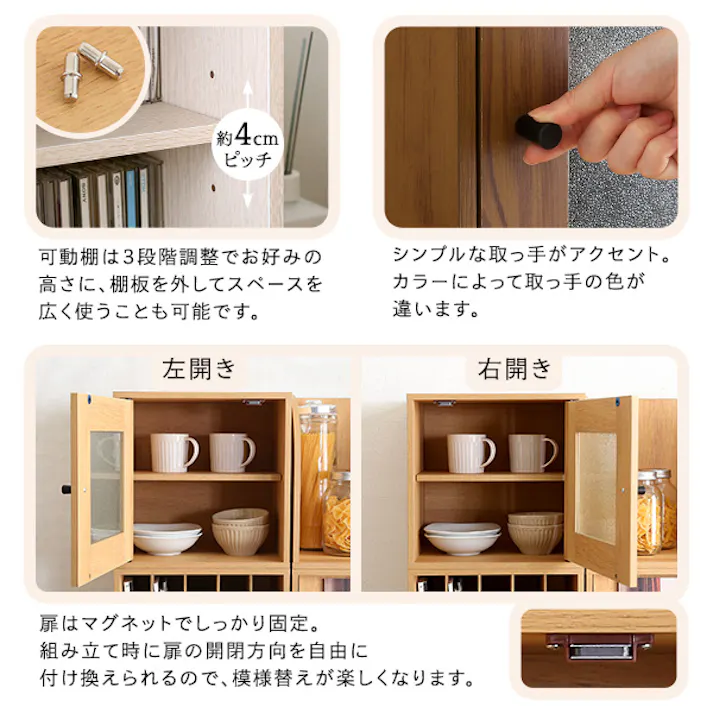 約4cm
ピッチ

可動棚は3段階調整でお好みの高さに、棚板を外してスペースを広く使うことも可能です。

シンプルな取っ手がアクセント。カラーによって取っ手の色が違います。

左開き

右開き

扉はマグネットでしっかり固定。
組み立て時に扉の開閉方向を自由に付け換えられるので、模様替えが楽しくなります。