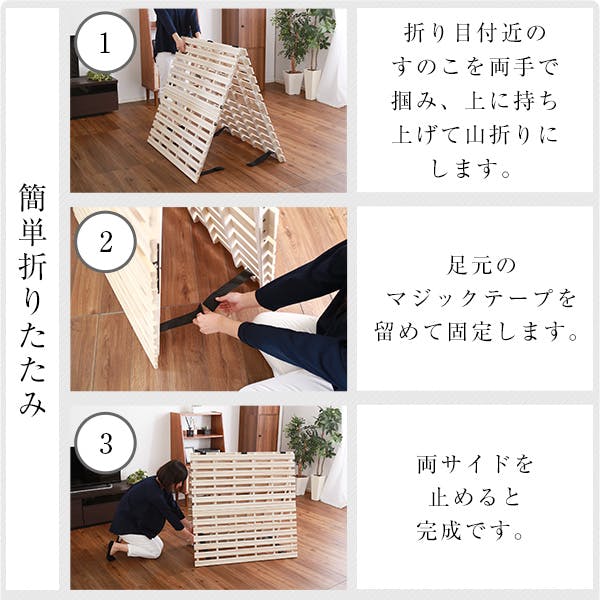 簡単折りたたみ

1

折り目付近のすのこを両手で掴み、上に持ち上げて山折りにします。

2

足元のマジックテープを留めて固定します。

3

両サイドを止めると完成です。