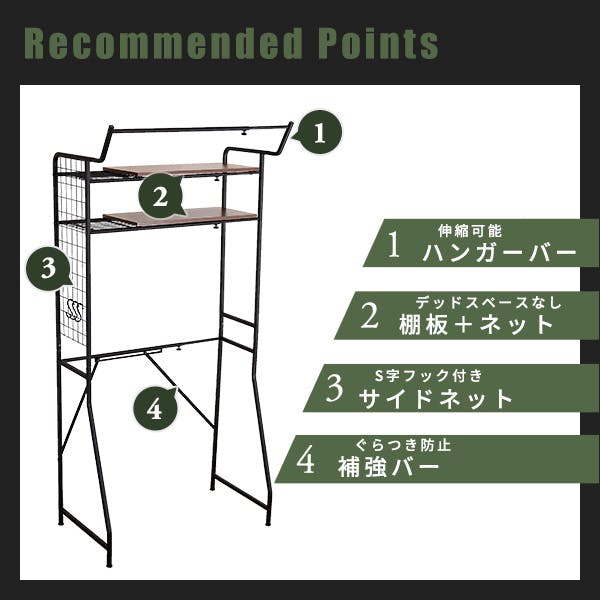 Recommended Points

1

2

3

4

1 伸縮可能
ハンガーバー

2 デッドスペースなし
棚板＋ネット

3 S字フック付き
サイドネット

4 ぐらつき防止
補強バー