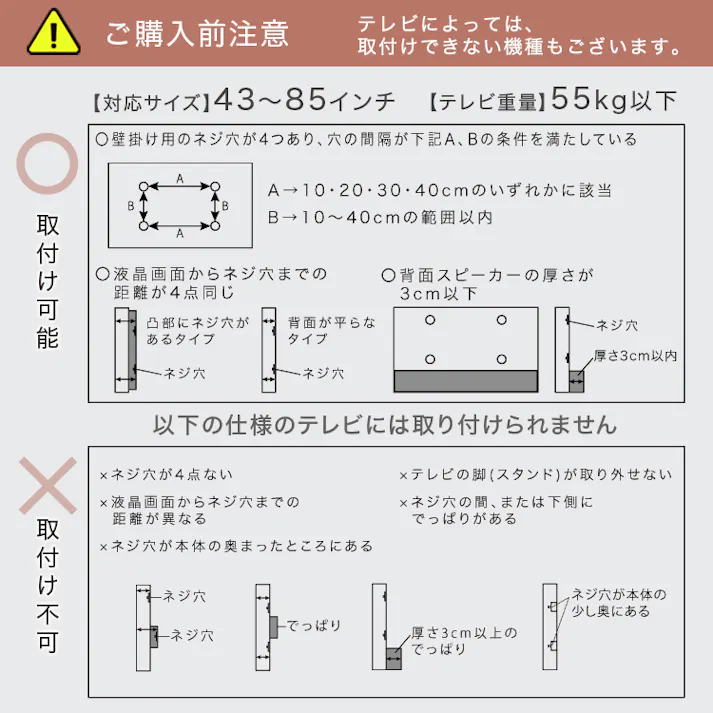 ご購入前注意

テレビによっては、取付けできない機種もございます。

【対応サイズ】43～85インチ　【テレビ重量】55kg以下

取付け可能

○壁掛け用のネジ穴が4つあり、穴の間隔が下記A、Bの条件を満たしている

A
B
B
A

A→10・20・30・40cmのいずれかに該当
B→10～40cmの範囲以内

○液晶画面からネジ穴までの距離が4点同じ

凸部にネジ穴があるタイプ
ネジ穴

背面が平らなタイプ
ネジ穴

○背面スピーカーの厚さが3cm以下

ネジ穴
厚さ3cm以内

以下の仕様のテレビには取り付けられません

取付け不可

×ネジ穴が4点ない
×液晶画面からネジ穴までの距離が異なる
×ネジ穴が本体の奥まったところにある
×テレビの脚(スタンド)が取り外せない
×ネジ穴の間、または下側にでっぱりがある

ネジ穴
ネジ穴

でっぱり

厚さ3cm以上のでっぱり

ネジ穴が本体の少し奥にある