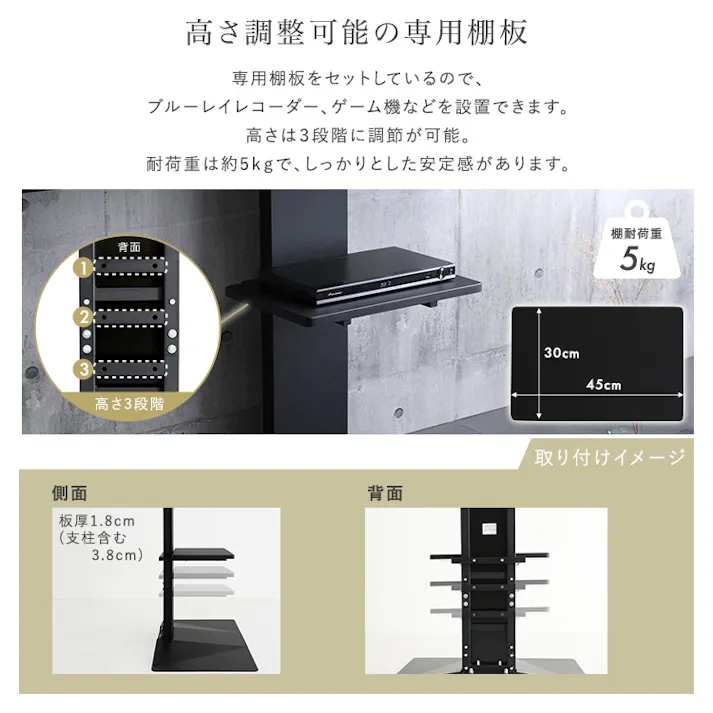 高さ調整可能の専用棚板

専用棚板をセットしているので、
ブルーレイレコーダー、ゲーム機などを設置できます。
高さは3段階に調節が可能。
耐荷重は約5kgで、しっかりとした安定感があります。

背面
1
2
3
高さ3段階

Pioneer

棚耐荷重
5kg

30cm
45cm

取り付けイメージ

側面
板厚1.8cm
(支柱含む
3.8cm)

背面