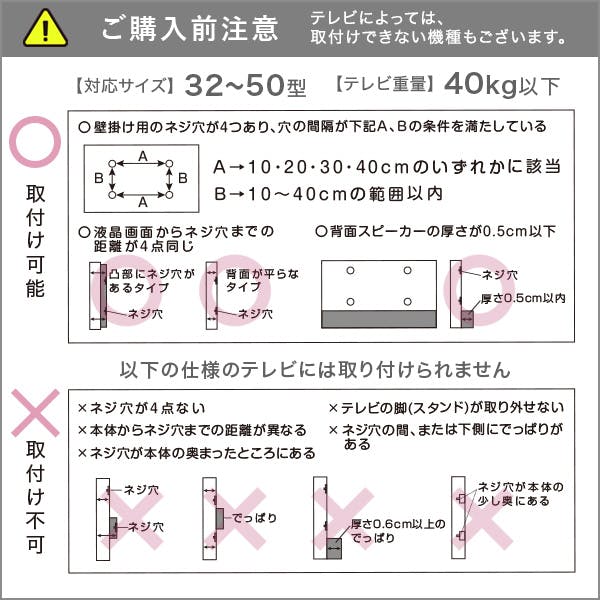 ご購入前注意

テレビによっては、取付けできない機種もございます。

【対応サイズ】32~50型　【テレビ重量】40kg以下

取付け可能

○壁掛け用のネジ穴が4つあり、穴の間隔が下記A、Bの条件を満たしている

A
B　B
A

A→10・20・30・40cmのいずれかに該当
B→10～40cmの範囲以内

○液晶画面からネジ穴までの距離が4点同じ

凸部にネジ穴があるタイプ
ネジ穴

背面が平らなタイプ
ネジ穴

○背面スピーカーの厚さが0.5cm以下

ネジ穴
厚さ0.5cm以内

以下の仕様のテレビには取り付けられません

取付け不可

×ネジ穴が4点ない
×本体からネジ穴までの距離が異なる
×ネジ穴が本体の奥まったところにある
×テレビの脚(スタンド)が取り外せない
×ネジ穴の間、または下側にでっぱりがある

ネジ穴
ネジ穴

でっぱり

厚さ0.6cm以上のでっぱり

ネジ穴が本体の少し奥にある