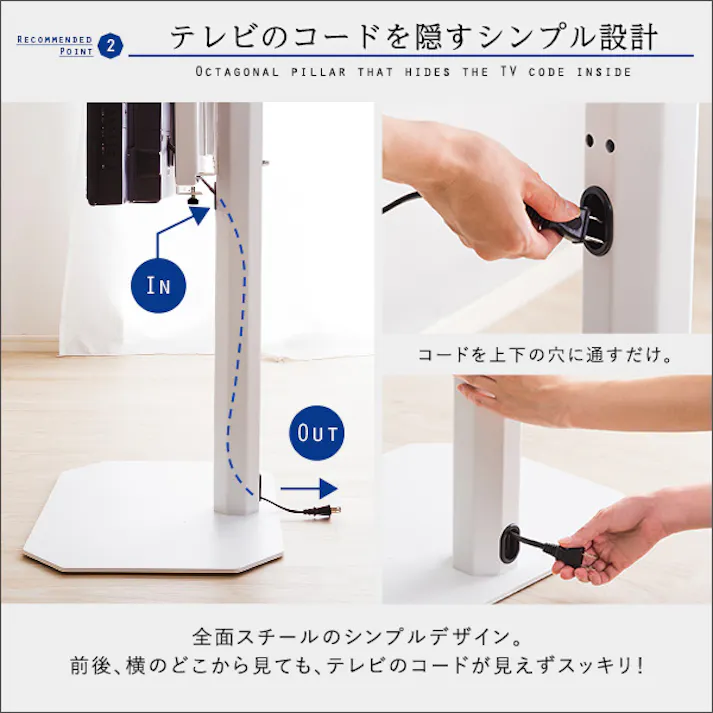 RECOMMENDED POINT 2

テレビのコードを隠すシンプル設計

OCTAGONAL PILLAR THAT HIDES THE TV CODE INSIDE

IN

OUT

コードを上下の穴に通すだけ。

全面スチールのシンプルデザイン。
前後、横のどこから見ても、テレビのコードが見えずスッキリ!