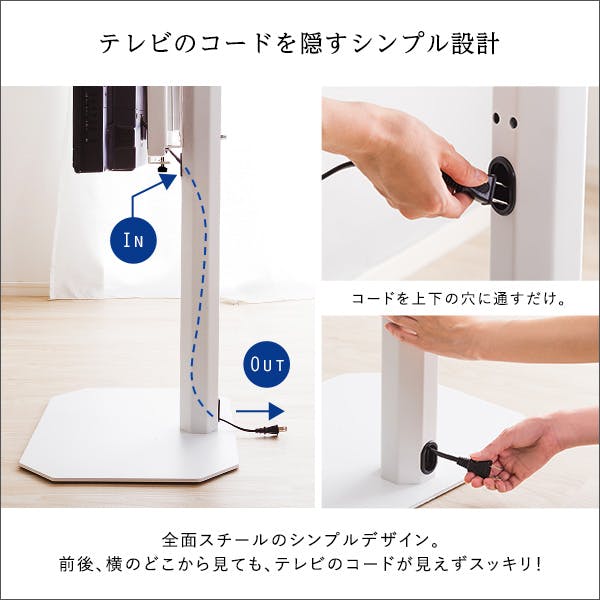 テレビのコードを隠すシンプル設計

IN

OUT

コードを上下の穴に通すだけ。

全面スチールのシンプルデザイン。
前後、横のどこから見ても、テレビのコードが見えずスッキリ!