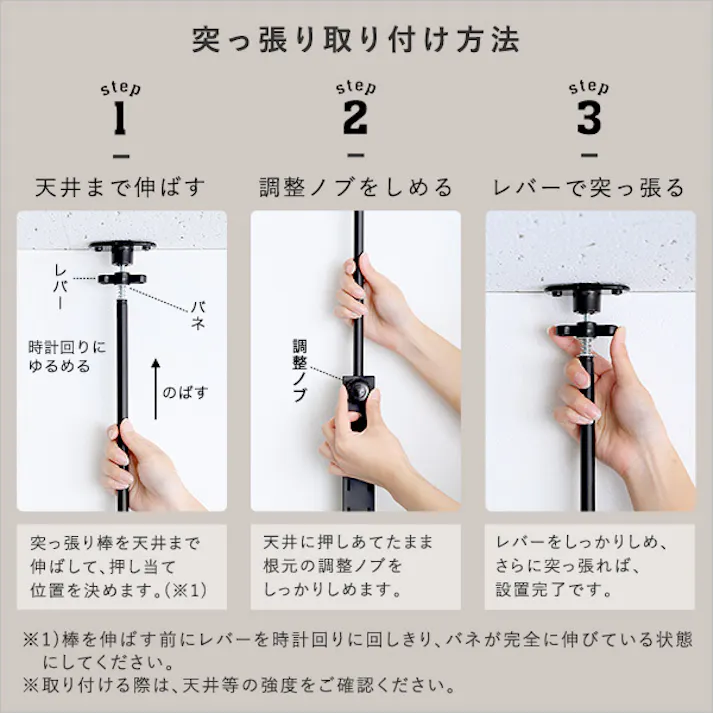 突っ張り取り付け方法

step
1
天井まで伸ばす

レバー
バネ
時計回りにゆるめる
のばす

突っ張り棒を天井まで伸ばして、押し当て位置を決めます。(※1)

step
2
調整ノブをしめる

調整ノブ

天井に押しあてたまま根元の調整ノブをしっかりしめます。

step
3
レバーで突っ張る

レバーをしっかりしめ、さらに突っ張れば、設置完了です。

※1)棒を伸ばす前にレバーを時計回りに回しきり、バネが完全に伸びている状態にしてください。
※取り付ける際は、天井等の強度をご確認ください。