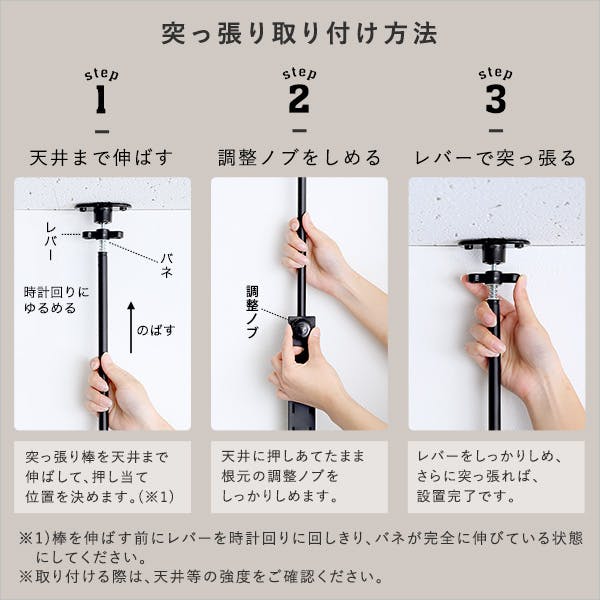 突っ張り取り付け方法

step
1
天井まで伸ばす

レバー
バネ
時計回りにゆるめる
のばす

突っ張り棒を天井まで伸ばして、押し当て位置を決めます。(※1)

step
2
調整ノブをしめる

調整ノブ

天井に押しあてたまま根元の調整ノブをしっかりしめます。

step
3
レバーで突っ張る

レバーをしっかりしめ、さらに突っ張れば、設置完了です。

※1)棒を伸ばす前にレバーを時計回りに回しきり、バネが完全に伸びている状態にしてください。
※取り付ける際は、天井等の強度をご確認ください。