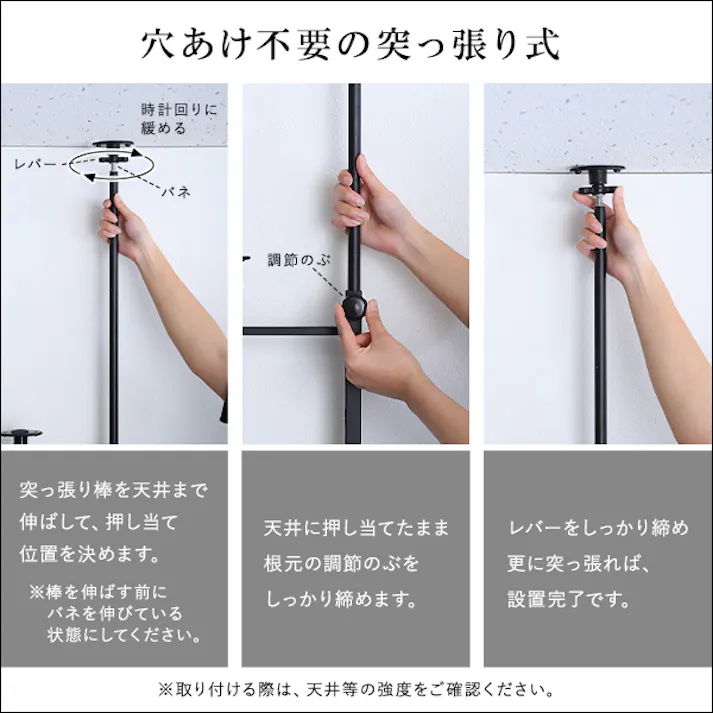 穴あけ不要の突っ張り式

時計回りに緩める

レバー

バネ

調節のぶ

突っ張り棒を天井まで伸ばして、押し当て位置を決めます。

※棒を伸ばす前にバネを伸びている状態にしてください。

天井に押し当てたまま根元の調節のぶをしっかり締めます。

レバーをしっかり締め更に突っ張れば、設置完了です。

※取り付ける際は、天井等の強度をご確認ください。