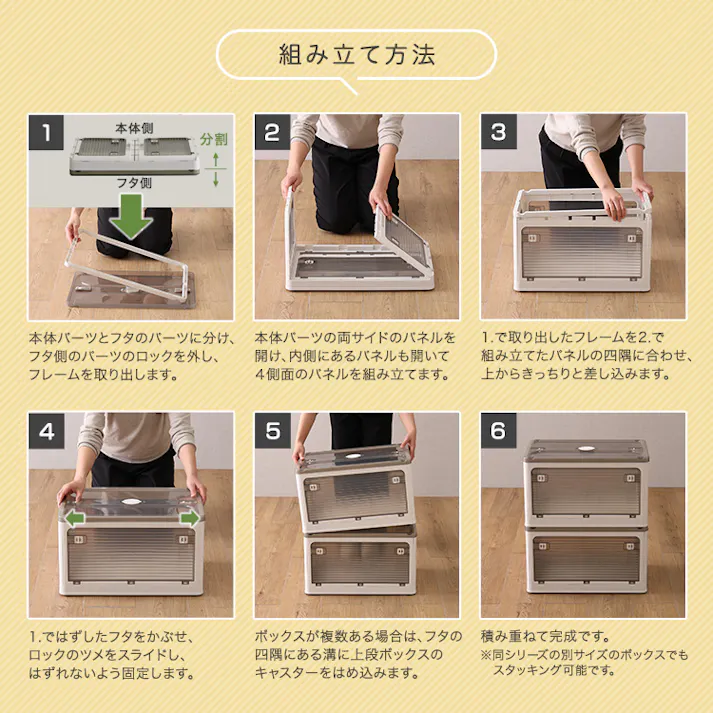 組み立て方法

1

本体側

分割

フタ側

本体パーツとフタのパーツに分け、フタ側のパーツのロックを外し、フレームを取り出します。

2

本体パーツの両サイドのパネルを開け、内側にあるパネルも開いて4側面のパネルを組み立てます。

3

1.で取り出したフレームを2.で組み立てたパネルの四隅に合わせ、上からきっちりと差し込みます。

4

1.ではずしたフタをかぶせ、ロックのツメをスライドし、はずれないよう固定します。

5

ボックスが複数ある場合は、フタの四隅にある溝に上段ボックスのキャスターをはめ込みます。

6

積み重ねて完成です。
※同シリーズの別サイズのボックスでもスタッキング可能です。