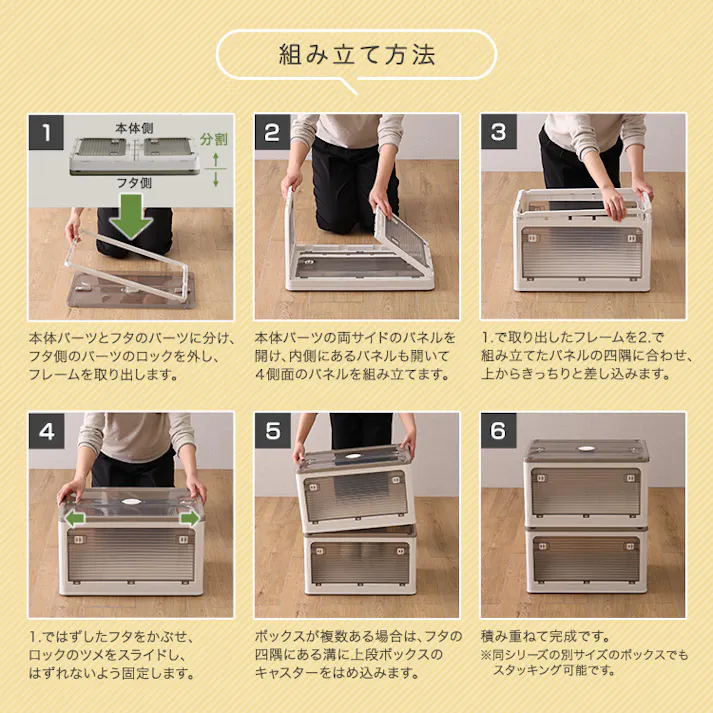 組み立て方法

1

本体側

分割

フタ側

本体パーツとフタのパーツに分け、フタ側のパーツのロックを外し、フレームを取り出します。

2

本体パーツの両サイドのパネルを開け、内側にあるパネルも開いて4側面のパネルを組み立てます。

3

1.で取り出したフレームを2.で組み立てたパネルの四隅に合わせ、上からきっちりと差し込みます。

4

1.ではずしたフタをかぶせ、ロックのツメをスライドし、はずれないよう固定します。

5

ボックスが複数ある場合は、フタの四隅にある溝に上段ボックスのキャスターをはめ込みます。

6

積み重ねて完成です。
※同シリーズの別サイズのボックスでもスタッキング可能です。