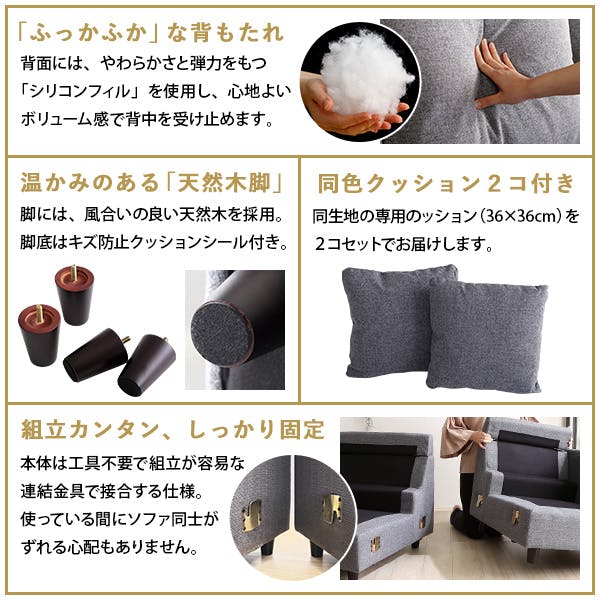 「ふっかふか」な背もたれ

背面には、やわらかさと弾力をもつ「シリコンフィル」を使用し、心地よいボリューム感で背中を受け止めます。

温かみのある「天然木脚」

脚には、風合いの良い天然木を採用。脚底はキズ防止クッションシール付き。

同色クッション２コ付き

同生地の専用のッション（36×36cm）を２コセットでお届けします。

組立カンタン、しっかり固定

本体は工具不要で組立が容易な連結金具で接合する仕様。使っている間にソファ同士がずれる心配もありません。