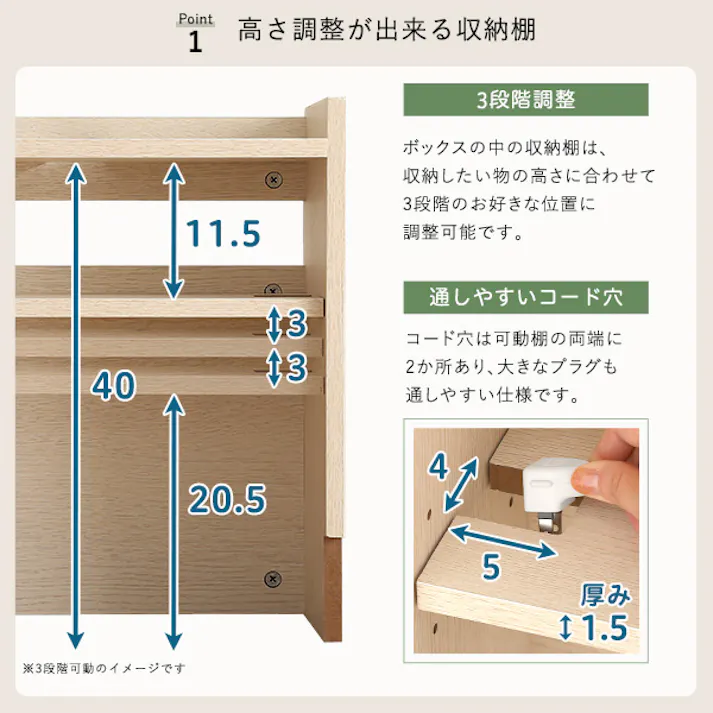 Point 1 高さ調整が出来る収納棚

11.5

3

3

40

20.5

※3段階可動のイメージです

3段階調整

ボックスの中の収納棚は、収納したい物の高さに合わせて3段階のお好きな位置に調整可能です。

通しやすいコード穴

コード穴は可動棚の両端に2か所あり、大きなプラグも通しやすい仕様です。

4

5

厚み

1.5