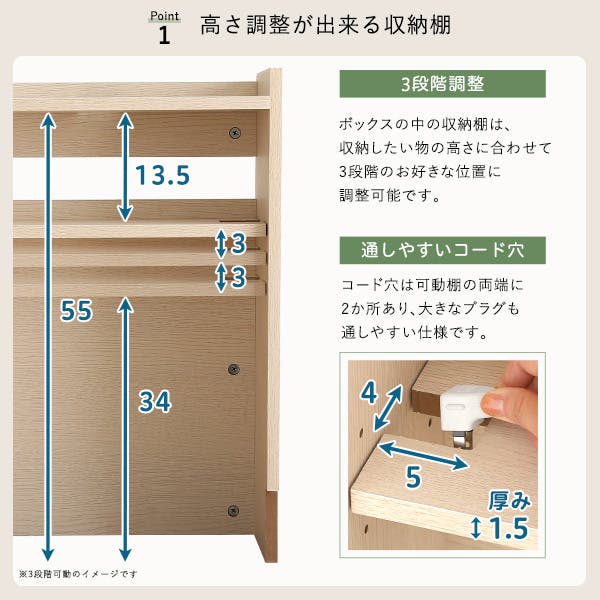 Point 1 高さ調整が出来る収納棚

13.5

3

3

55

34

※3段階可動のイメージです

3段階調整

ボックスの中の収納棚は、収納したい物の高さに合わせて3段階のお好きな位置に調整可能です。

通しやすいコード穴

コード穴は可動棚の両端に2か所あり､大きなプラグも通しやすい仕様です。

4

5

厚み

1.5