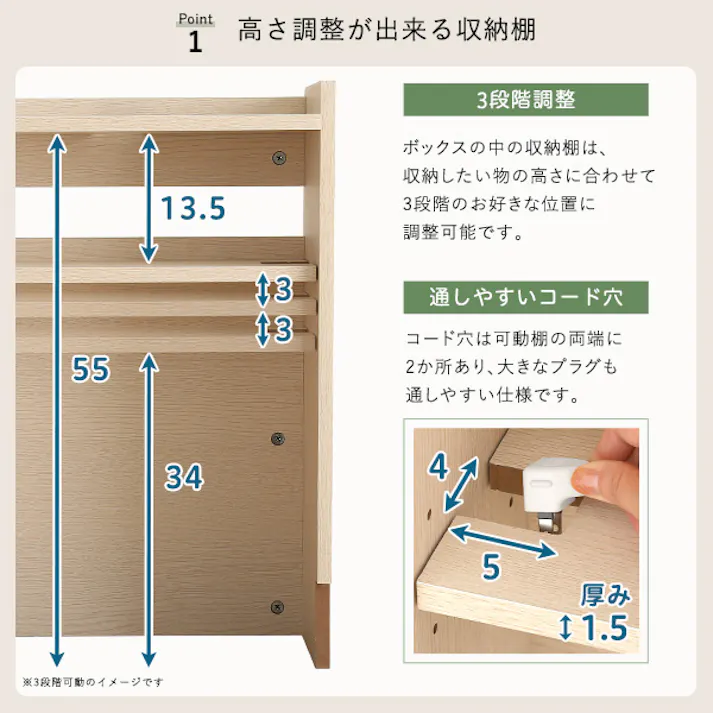 Point
1
高さ調整が出来る収納棚

13.5
3
3
55
34

※3段階可動のイメージです

3段階調整

ボックスの中の収納棚は、収納したい物の高さに合わせて3段階のお好きな位置に調整可能です。

通しやすいコード穴

コード穴は可動棚の両端に2か所あり、大きなプラグも通しやすい仕様です。

4
5
厚み
1.5