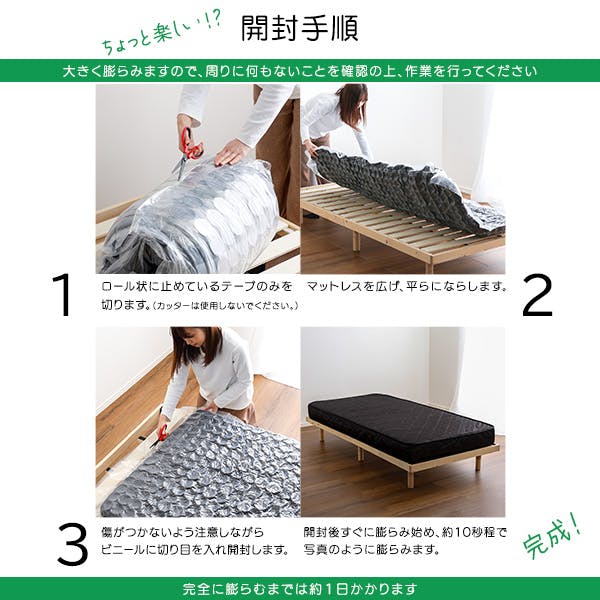 ちょっと楽しい!?

開封手順

大きく膨らみますので、周りに何もないことを確認の上、作業を行ってください

1

ロール状に止めているテープのみを切ります。(カッターは使用しないでください。)

マットレスを広げ、平らにならします。

2

3

傷がつかないよう注意しながらビニールに切り目を入れ開封します。

開封後すぐに膨らみ始め、約10秒程で写真のように膨らみます。

完成!

完全に膨らむまでは約1日かかります