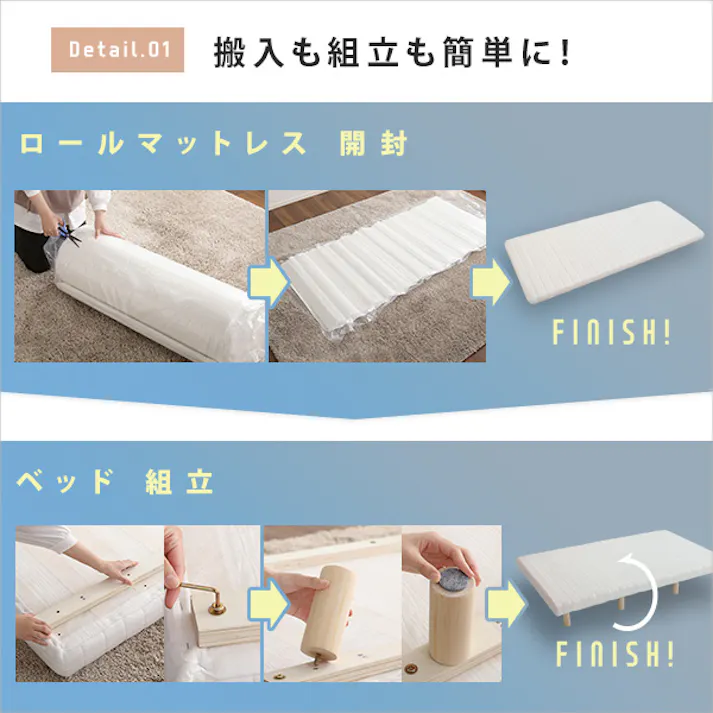 Detail.01 搬入も組立も簡単に!

ロールマットレス 開封

FINISH!

ベッド 組立

FINISH!