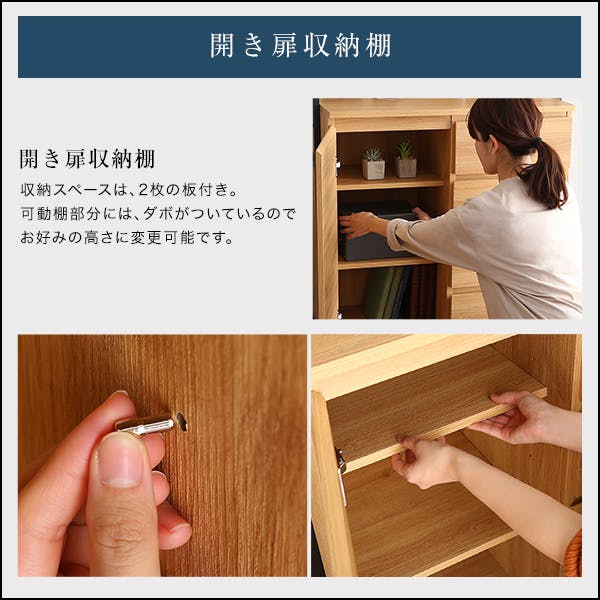 開き扉収納棚

開き扉収納棚

収納スペースは、2枚の板付き。
可動棚部分には、ダボがついているので
お好みの高さに変更可能です。