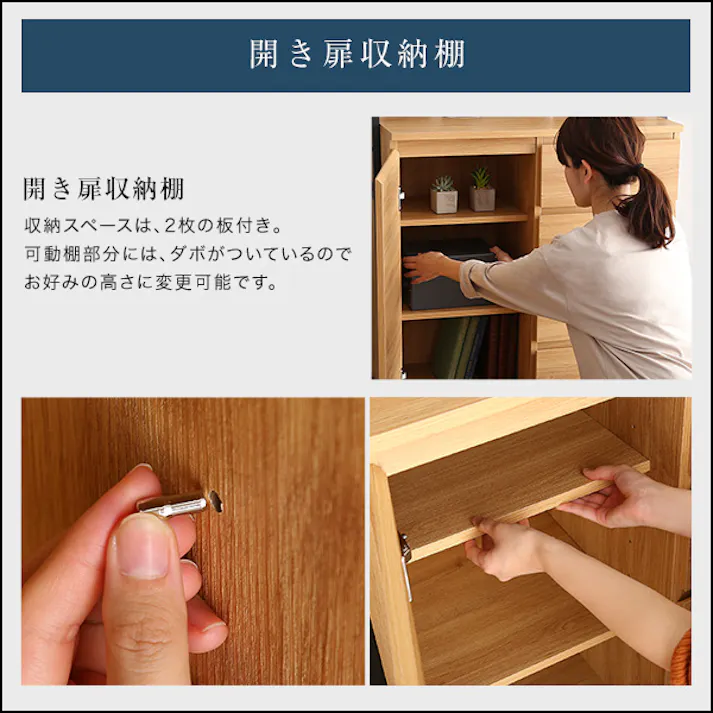 開き扉収納棚

開き扉収納棚

収納スペースは、2枚の板付き。
可動棚部分には、ダボがついているので
お好みの高さに変更可能です。