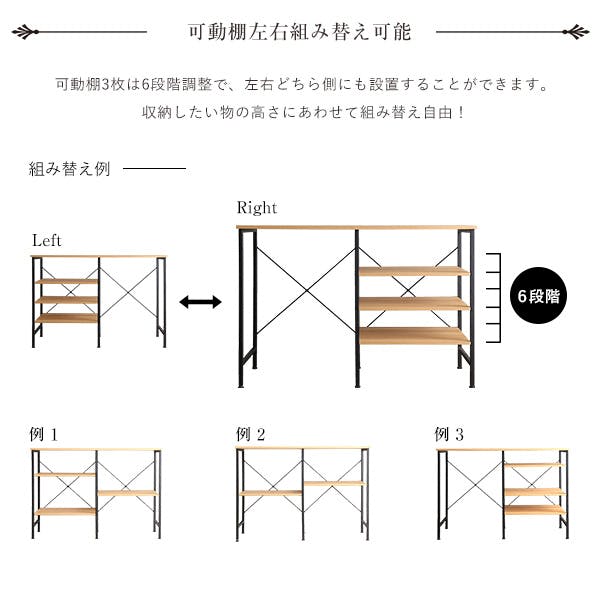 可動棚左右組み替え可能

可動棚3枚は6段階調整で、左右どちら側にも設置することができます。
収納したい物の高さにあわせて組み替え自由！

組み替え例

Left

Right

6段階

例 1

例 2

例 3