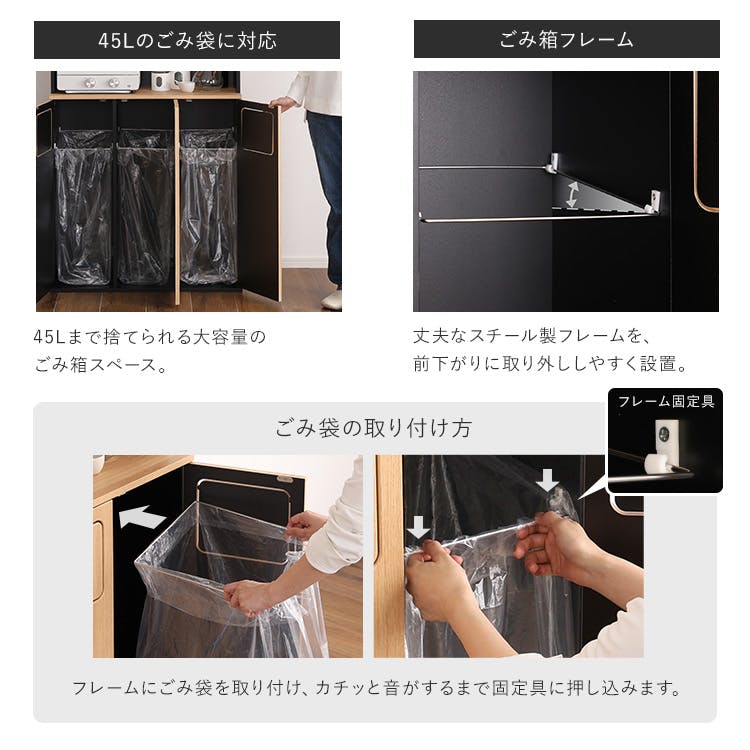 45Lのごみ袋に対応

45Lまで捨てられる大容量のごみ箱スペース。

ごみ箱フレーム

丈夫なスチール製フレームを、前下がりに取り外ししやすく設置。

ごみ袋の取り付け方

フレーム固定具

フレームにごみ袋を取り付け、カチッと音がするまで固定具に押し込みます。