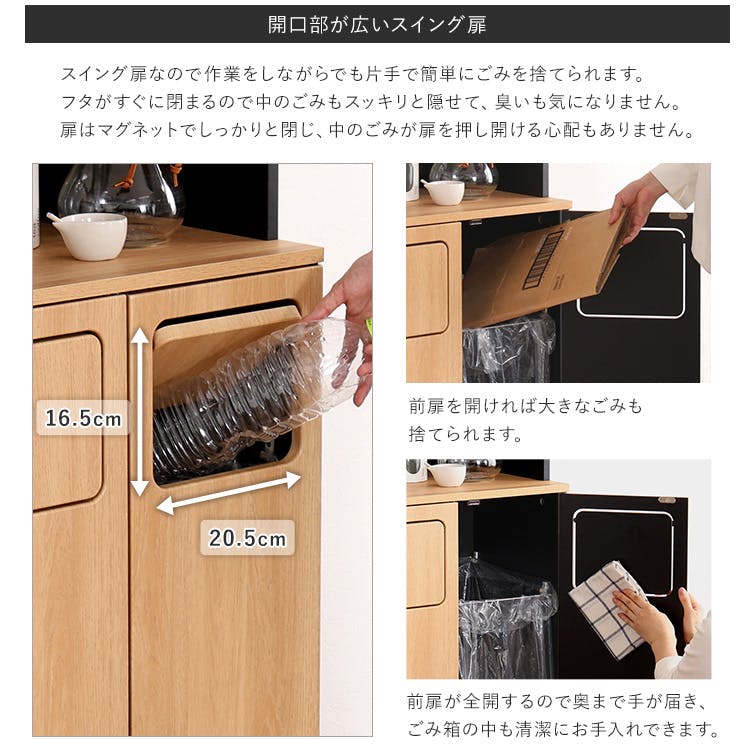 開口部が広いスイング扉

スイング扉なので作業をしながらでも片手で簡単にごみを捨てられます。
フタがすぐに閉まるので中のごみもスッキリと隠せて、臭いも気になりません。
扉はマグネットでしっかりと閉じ、中のごみが扉を押し開ける心配もありません。

16.5cm

20.5cm

前扉を開ければ大きなごみも捨てられます。

前扉が全開するので奥まで手が届き、ごみ箱の中も清潔にお手入れできます。