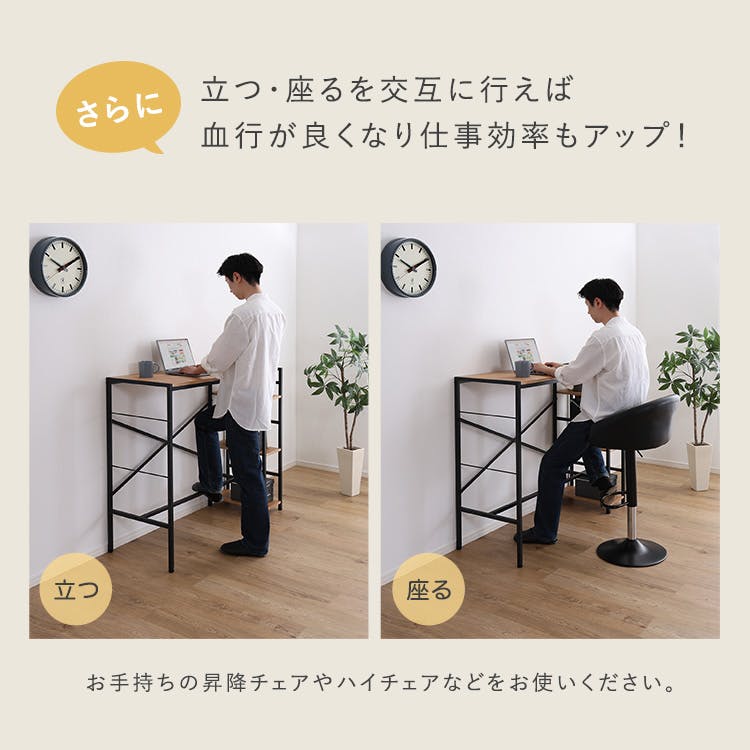 さらに

立つ・座るを交互に行えば
血行が良くなり仕事効率もアップ!

立つ

座る

お手持ちの昇降チェアやハイチェアなどをお使いください。