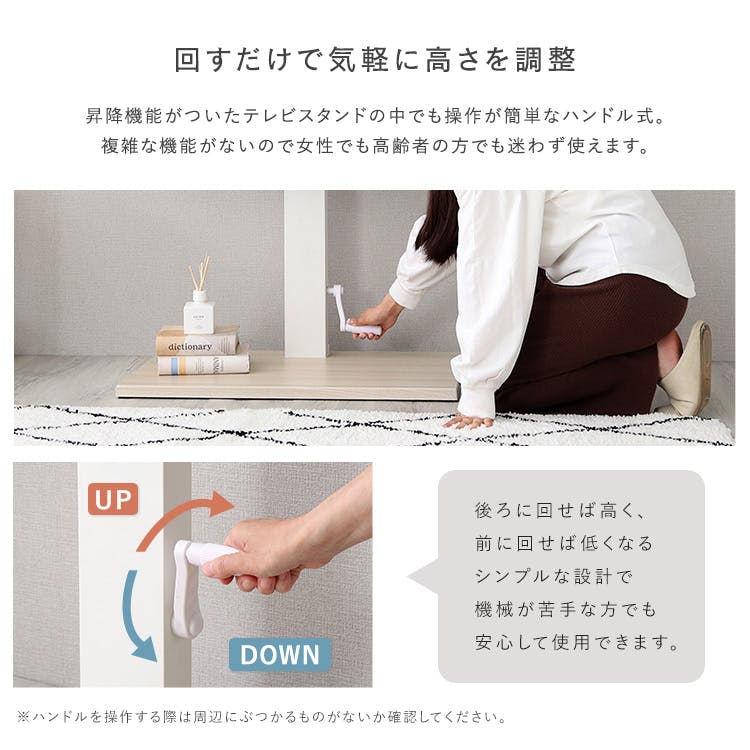 回すだけで気軽に高さを調整

昇降機能がついたテレビスタンドの中でも操作が簡単なハンドル式。
複雑な機能がないので女性でも高齢者の方でも迷わず使えます。

dictionary

UP

DOWN

後ろに回せば高く、
前に回せば低くなる
シンプルな設計で
機械が苦手な方でも
安心して使用できます。

※ハンドルを操作する際は周辺にぶつかるものがないか確認してください。