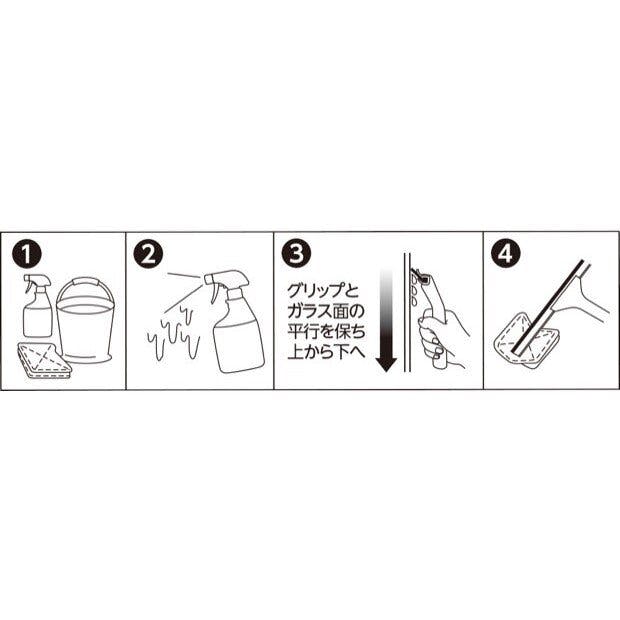 1

2

3

グリップと
ガラス面の
平行を保ち
上から下へ

4