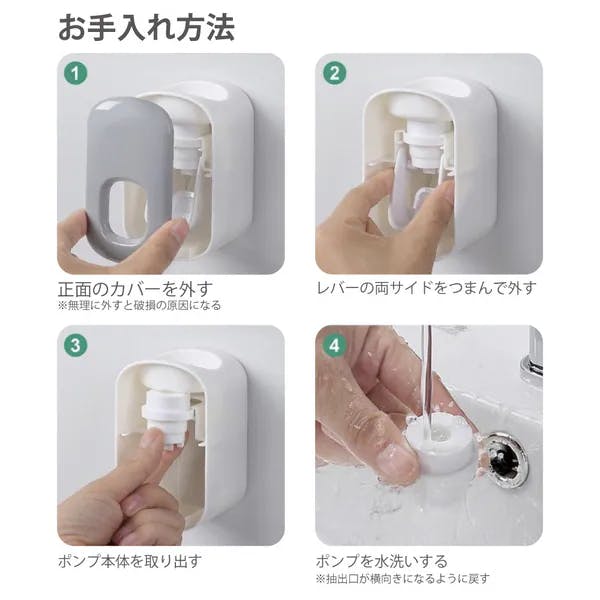 お手入れ方法

1

正面のカバーを外す
※無理に外すと破損の原因になる

2

レバーの両サイドをつまんで外す

3

ポンプ本体を取り出す

4

ポンプを水洗いする
※抽出口が横向きになるように戻す