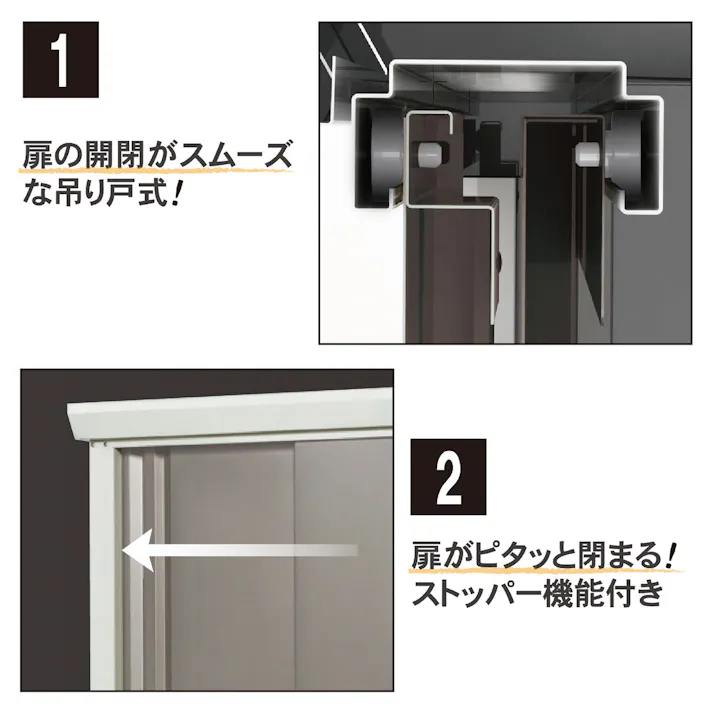 1

扉の開閉がスムーズな吊り戸式!

2

扉がピタッと閉まる!
ストッパー機能付き