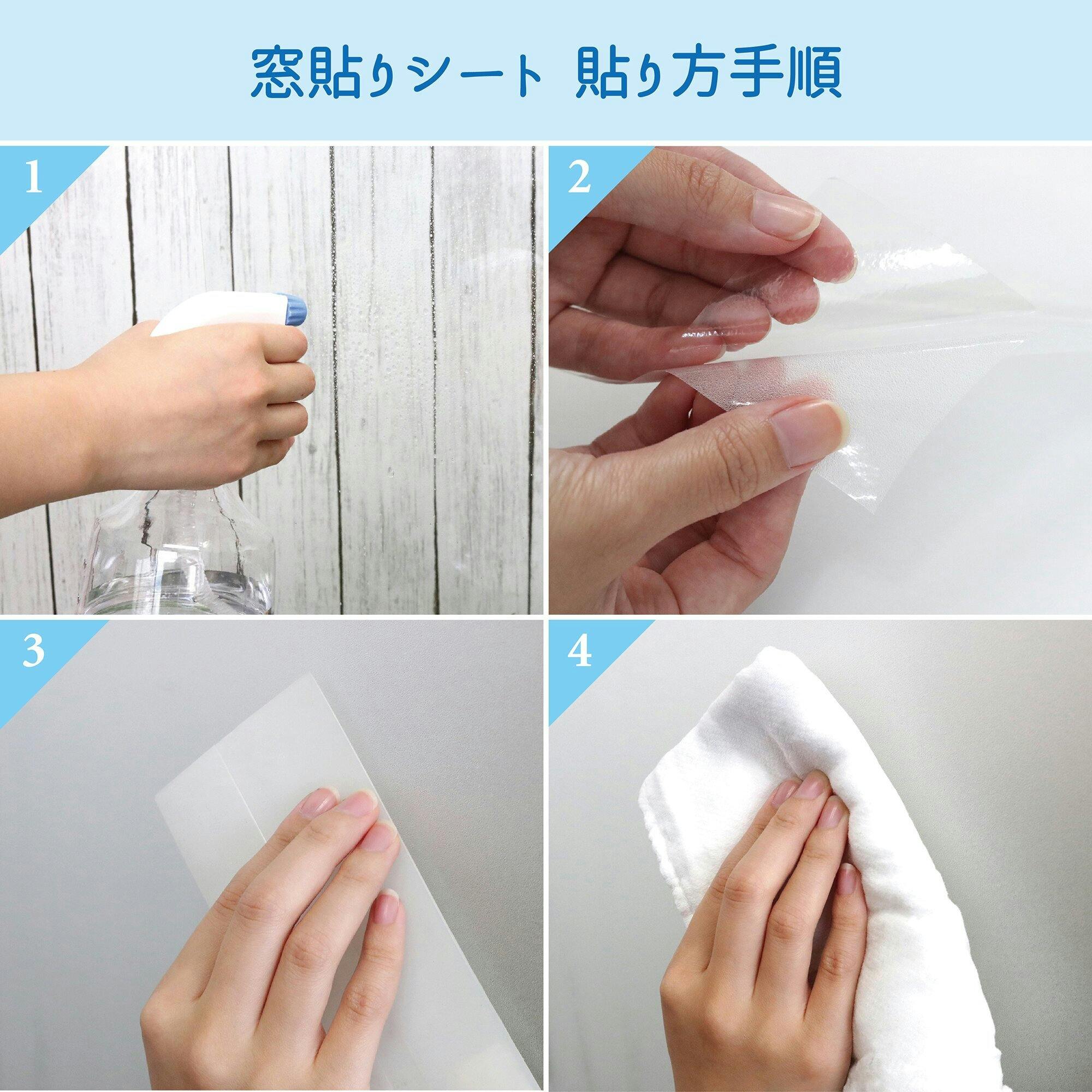 窓貼りシート 貼り方手順

1

2

3

4