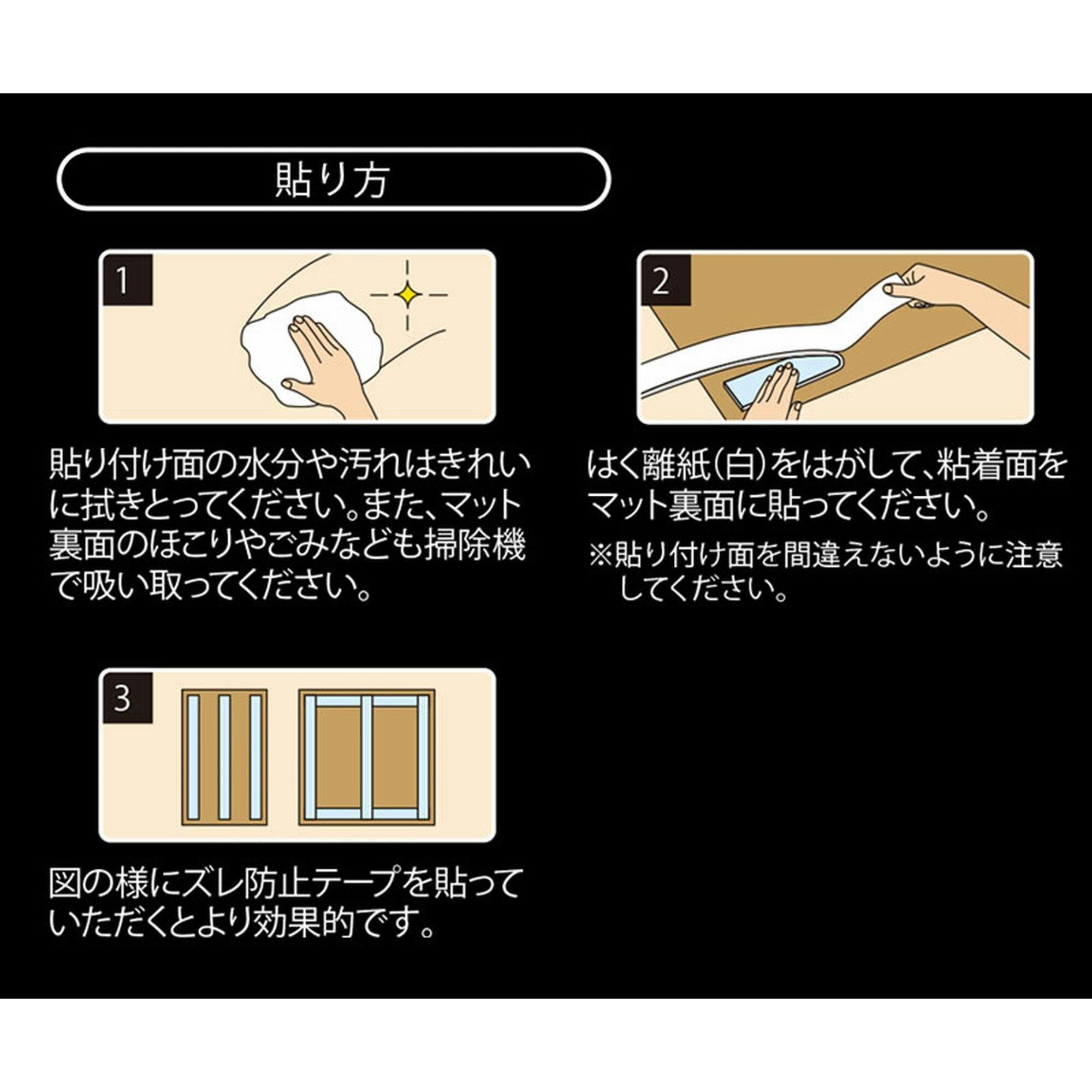 貼り方

1

貼り付け面の水分や汚れはきれいに拭きとってください。また、マット裏面のほこりやごみなども掃除機で吸い取ってください。

2

はく離紙(白)をはがして、粘着面をマット裏面に貼ってください。
※貼り付け面を間違えないように注意してください。

3

図の様にズレ防止テープを貼っていただくとより効果的です。