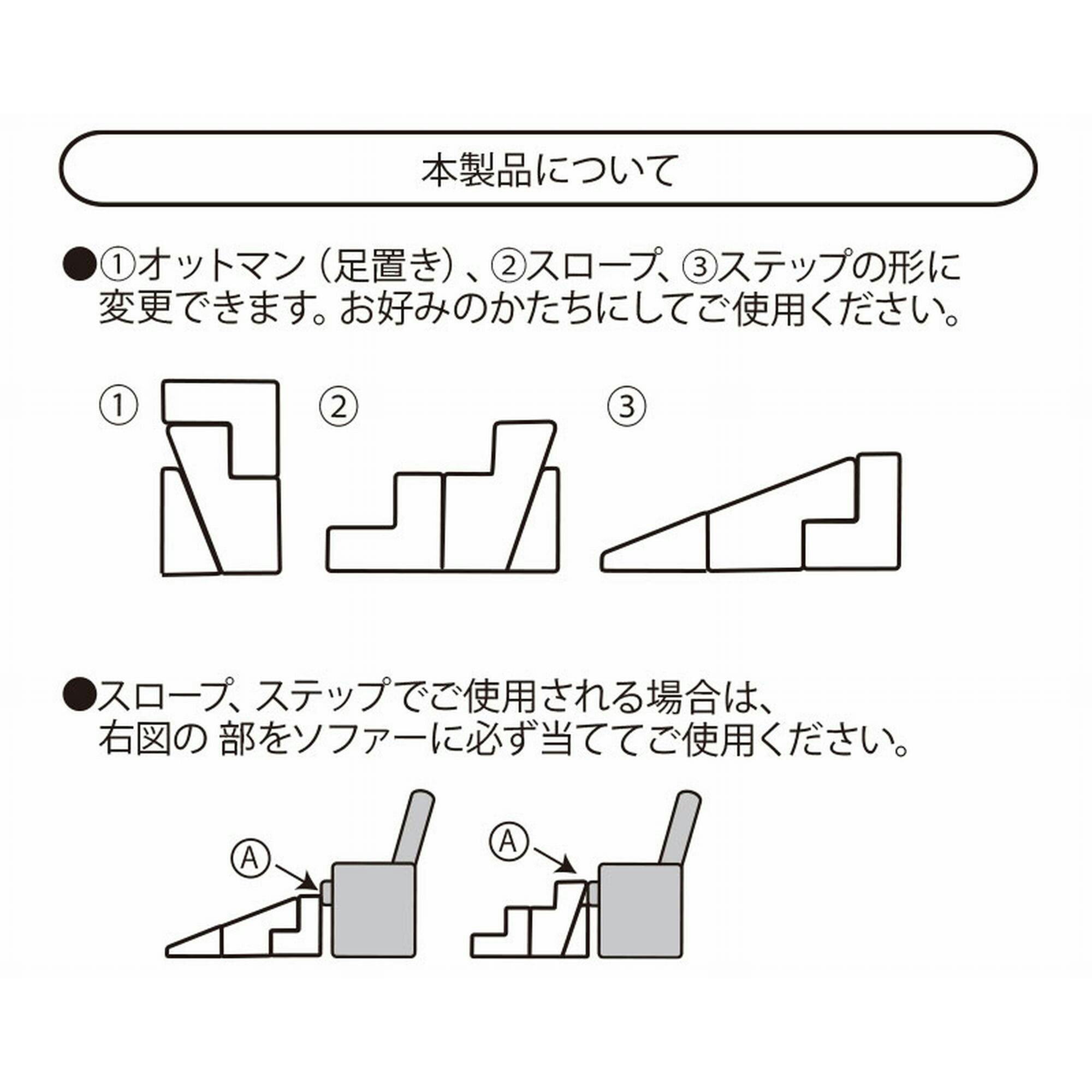 本製品について

●①オットマン（足置き）、②スロープ、③ステップの形に変更できます。お好みのかたちにしてご使用ください。

①

②

③

●スロープ、ステップでご使用される場合は、右図の 部をソファーに必ず当ててご使用ください。

Ⓐ

Ⓐ