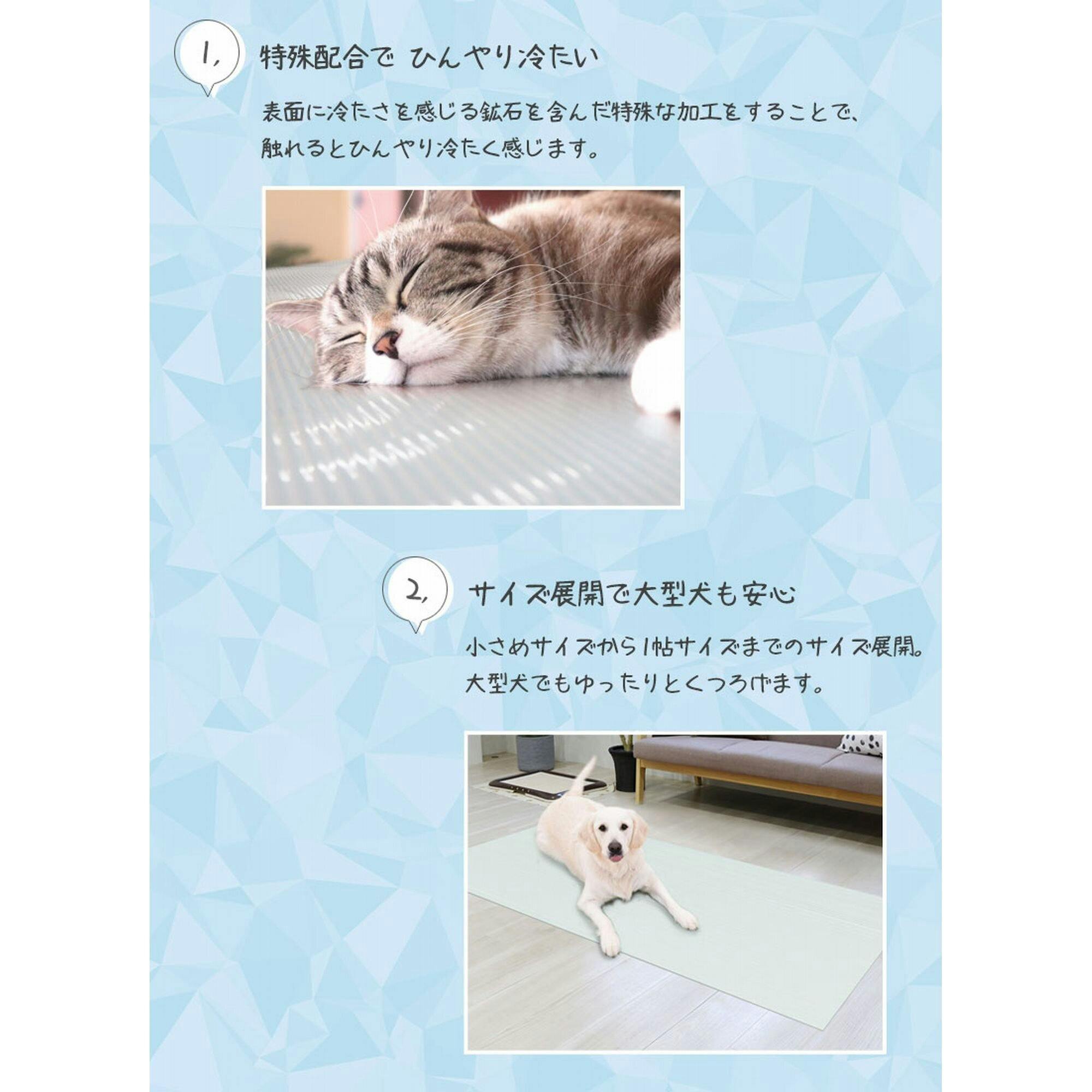 1,

特殊配合で ひんやり冷たい

表面に冷たさを感じる鉱石を含んだ特殊な加工をすることで、触れるとひんやり冷たく感じます。

2,

サイズ展開で大型犬も安心

小さめサイズから1帖サイズまでのサイズ展開。大型犬でもゆったりとくつろげます。