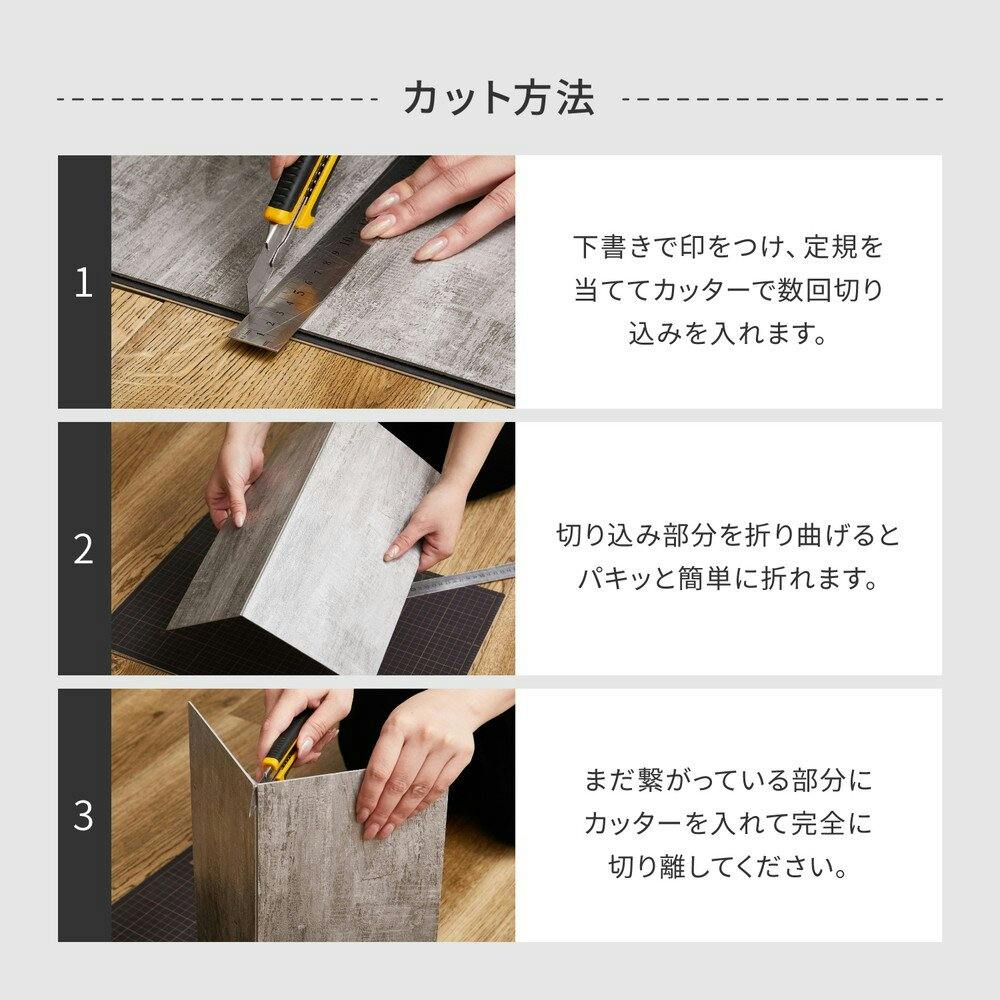 カット方法

1

下書きで印をつけ、定規を当ててカッターで数回切り込みを入れます。

2

切り込み部分を折り曲げるとパキッと簡単に折れます。

3

まだ繋がっている部分にカッターを入れて完全に切り離してください。