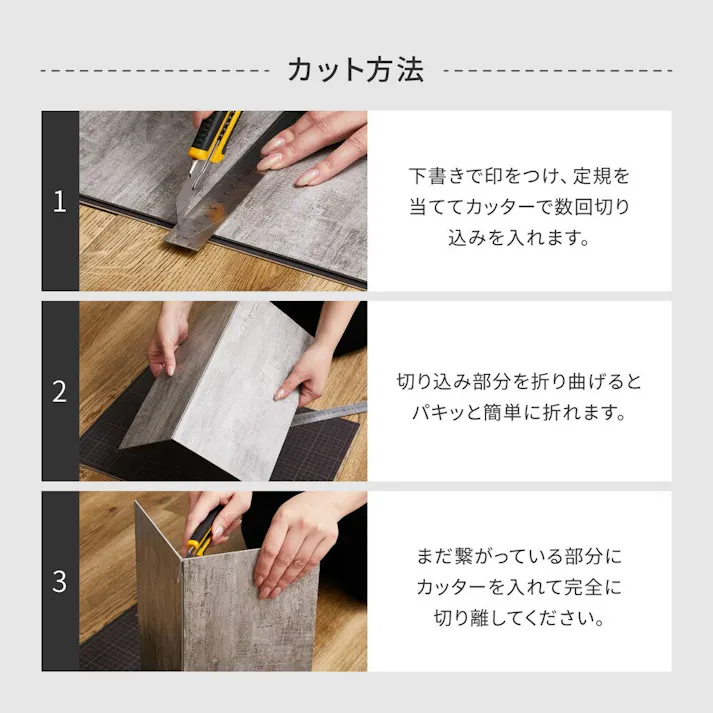 カット方法

1

下書きで印をつけ、定規を当ててカッターで数回切り込みを入れます。

2

切り込み部分を折り曲げるとパキッと簡単に折れます。

3

まだ繋がっている部分にカッターを入れて完全に切り離してください。