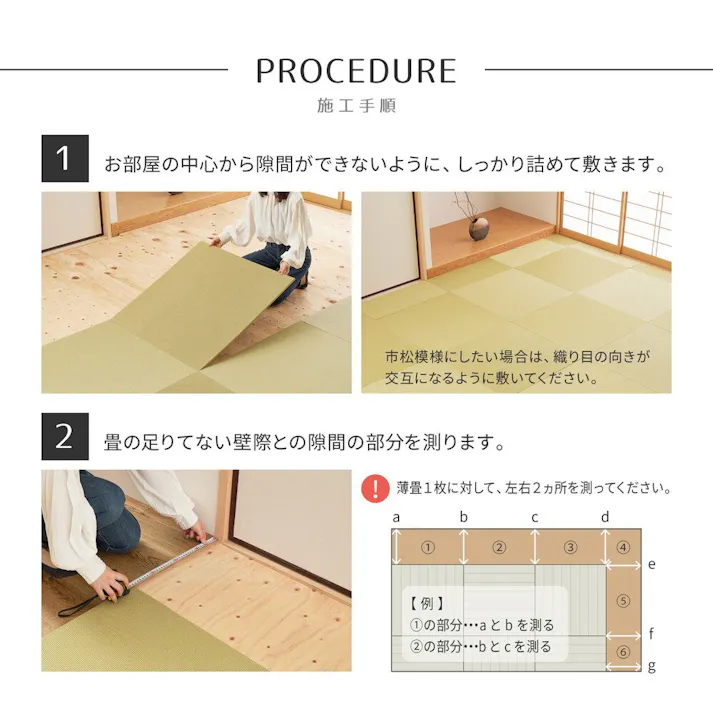 PROCEDURE

施工手順

1 お部屋の中心から隙間ができないように、しっかり詰めて敷きます。

市松模様にしたい場合は、織り目の向きが交互になるように敷いてください。

2 畳の足りてない壁際との隙間の部分を測ります。

! 薄畳1枚に対して、左右2ヵ所を測ってください。

a b c d

① ② ③ ④

e

⑤

f

⑥

g

【例】
①の部分…aとbを測る
②の部分…bとcを測る