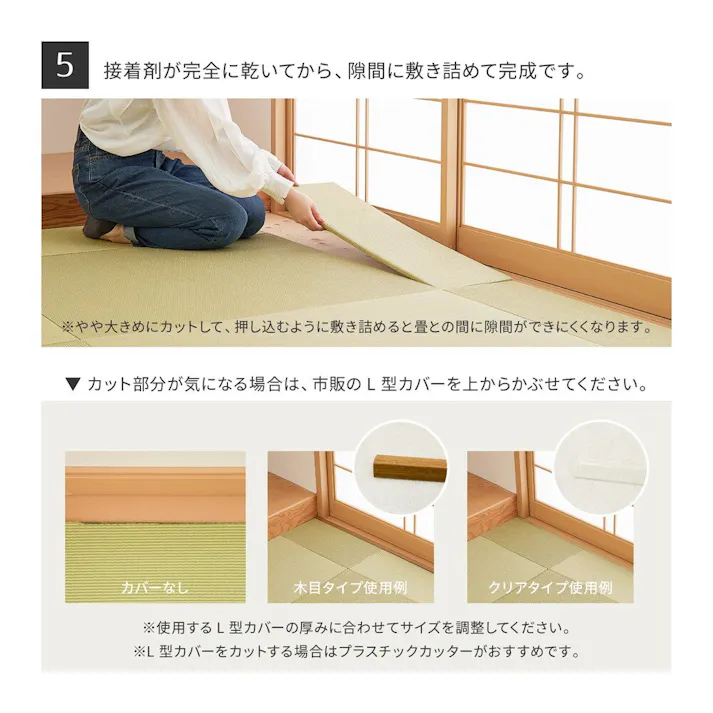 5 接着剤が完全に乾いてから、隙間に敷き詰めて完成です。

※やや大きめにカットして、押し込むように敷き詰めると畳との間に隙間ができにくくなります。

▼ カット部分が気になる場合は、市販の L 型カバーを上からかぶせてください。

カバーなし

木目タイプ使用例

クリアタイプ使用例

※使用する L 型カバーの厚みに合わせてサイズを調整してください。
※L 型カバーをカットする場合はプラスチックカッターがおすすめです。