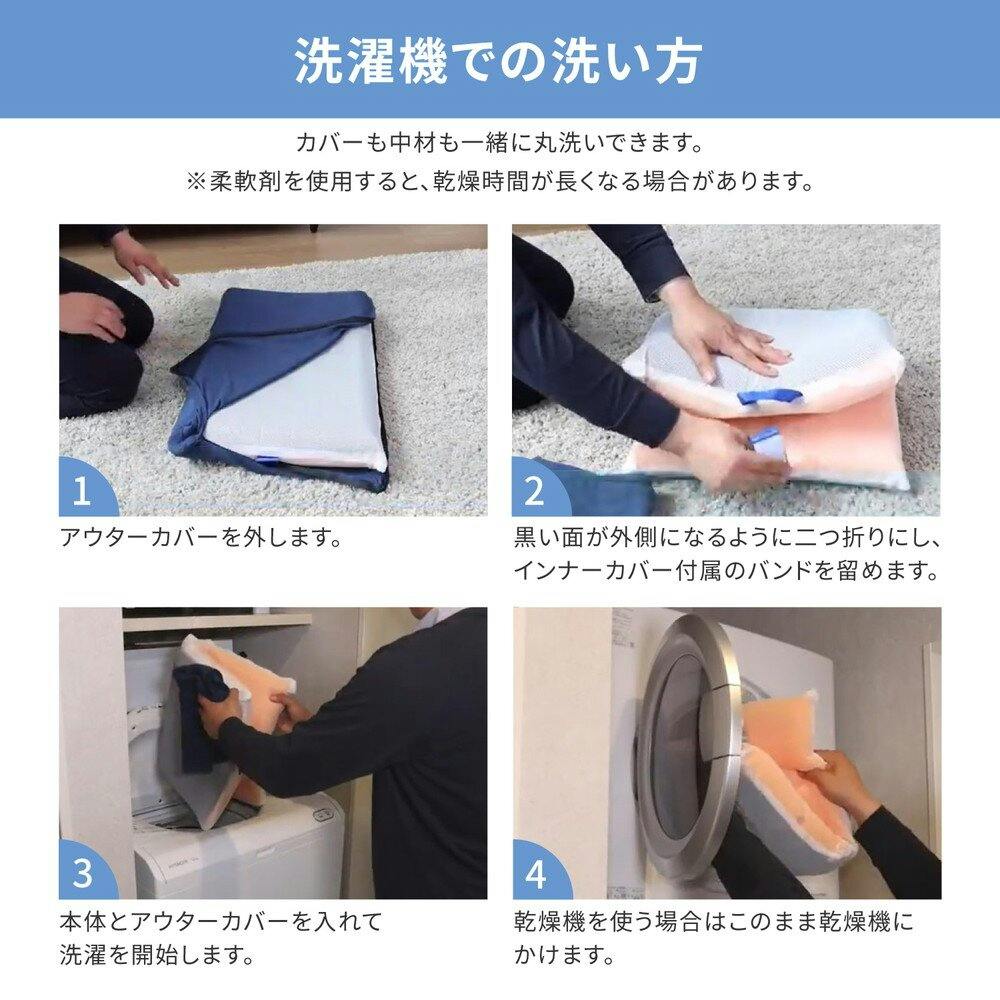 洗濯機での洗い方

カバーも中材も一緒に丸洗いできます。
※柔軟剤を使用すると、乾燥時間が長くなる場合があります。

1
アウターカバーを外します。

2
黒い面が外側になるように二つ折りにし、インナーカバー付属のバンドを留めます。

3
本体とアウターカバーを入れて洗濯を開始します。

4
乾燥機を使う場合はこのまま乾燥機にかけます。