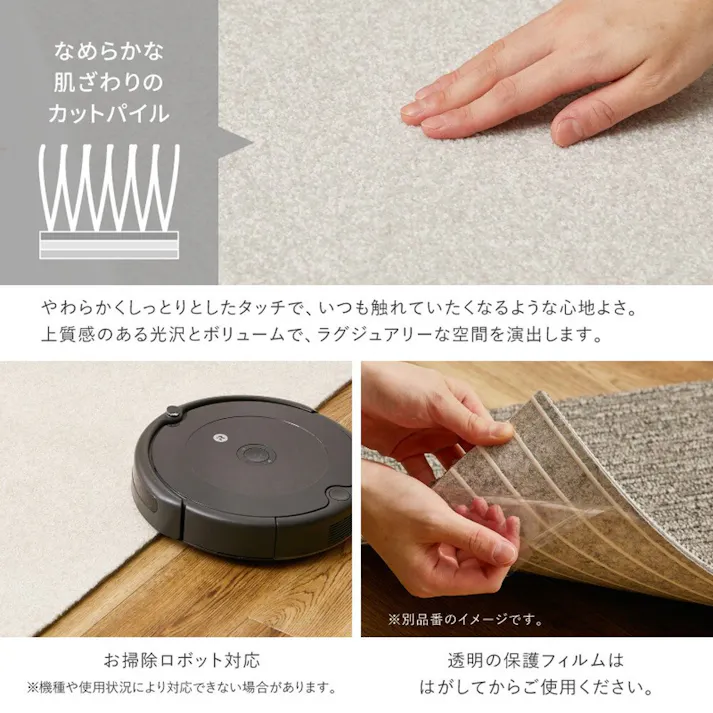 なめらかな
肌ざわりの
カットパイル

やわらかくしっとりとしたタッチで、いつも触れていたくなるような心地よさ。
上質感のある光沢とボリュームで、ラグジュアリーな空間を演出します。

※別品番のイメージです。

お掃除ロボット対応
※機種や使用状況により対応できない場合があります。

透明の保護フィルムは
はがしてからご使用ください。