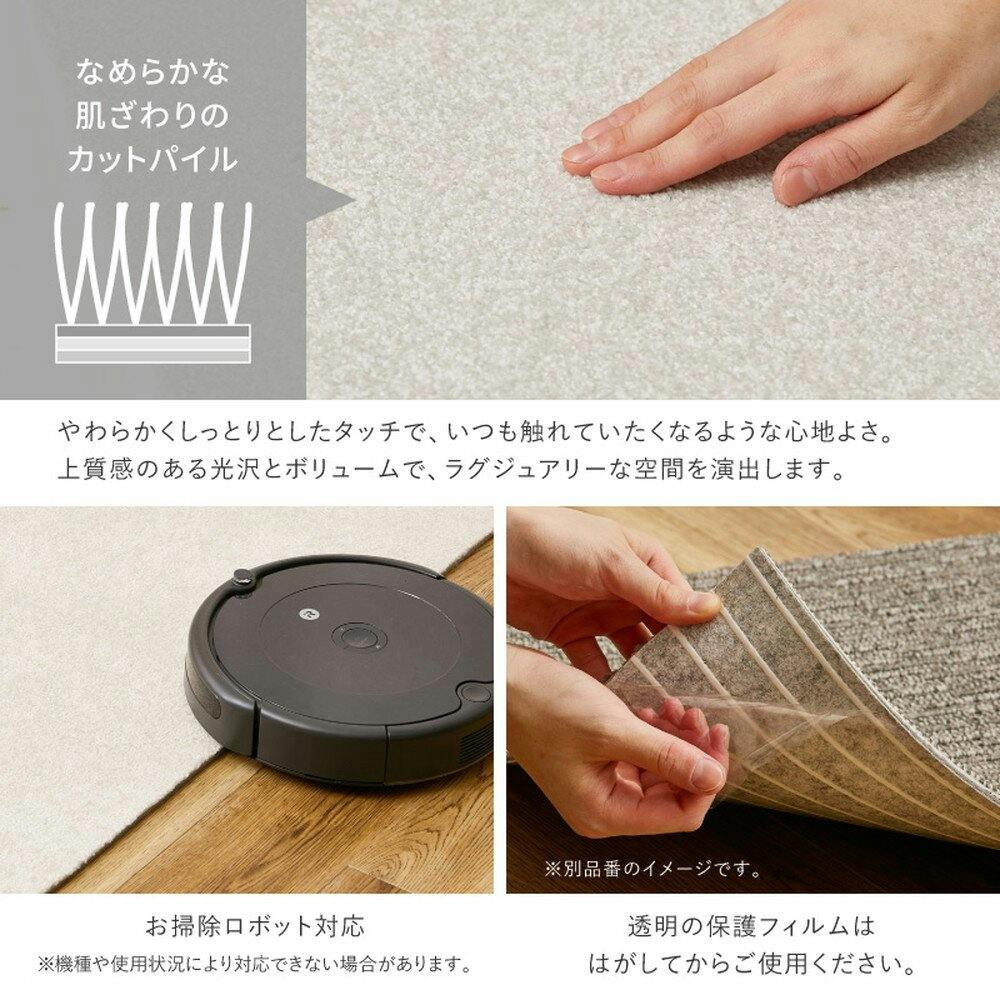 なめらかな
肌ざわりの
カットパイル

やわらかくしっとりとしたタッチで、いつも触れていたくなるような心地よさ。
上質感のある光沢とボリュームで、ラグジュアリーな空間を演出します。

※別品番のイメージです。

お掃除ロボット対応
※機種や使用状況により対応できない場合があります。

透明の保護フィルムは
はがしてからご使用ください。