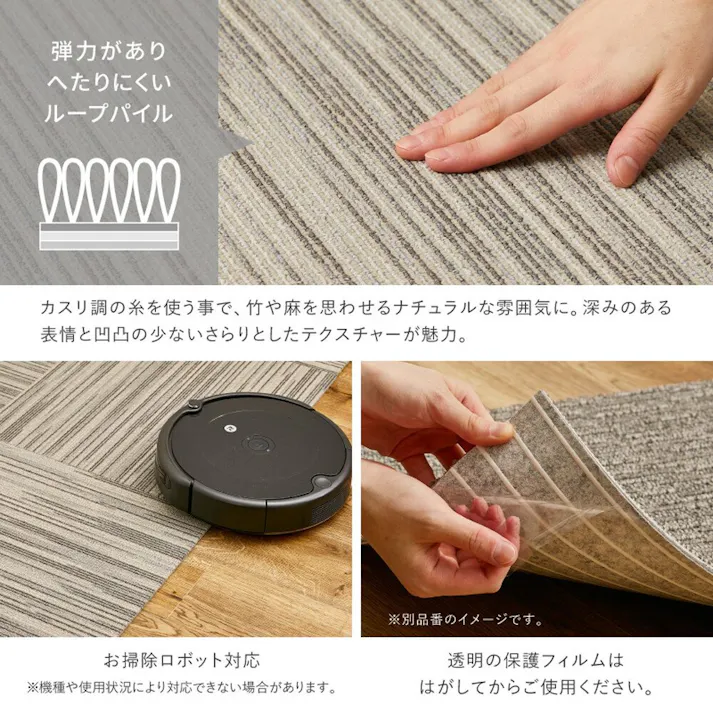 弾力があり
へたりにくい
ループパイル

カスリ調の糸を使う事で、竹や麻を思わせるナチュラルな雰囲気に。深みのある表情と凹凸の少ないさらりとしたテクスチャーが魅力。

※別品番のイメージです。

お掃除ロボット対応
※機種や使用状況により対応できない場合があります。

透明の保護フィルムは
はがしてからご使用ください。