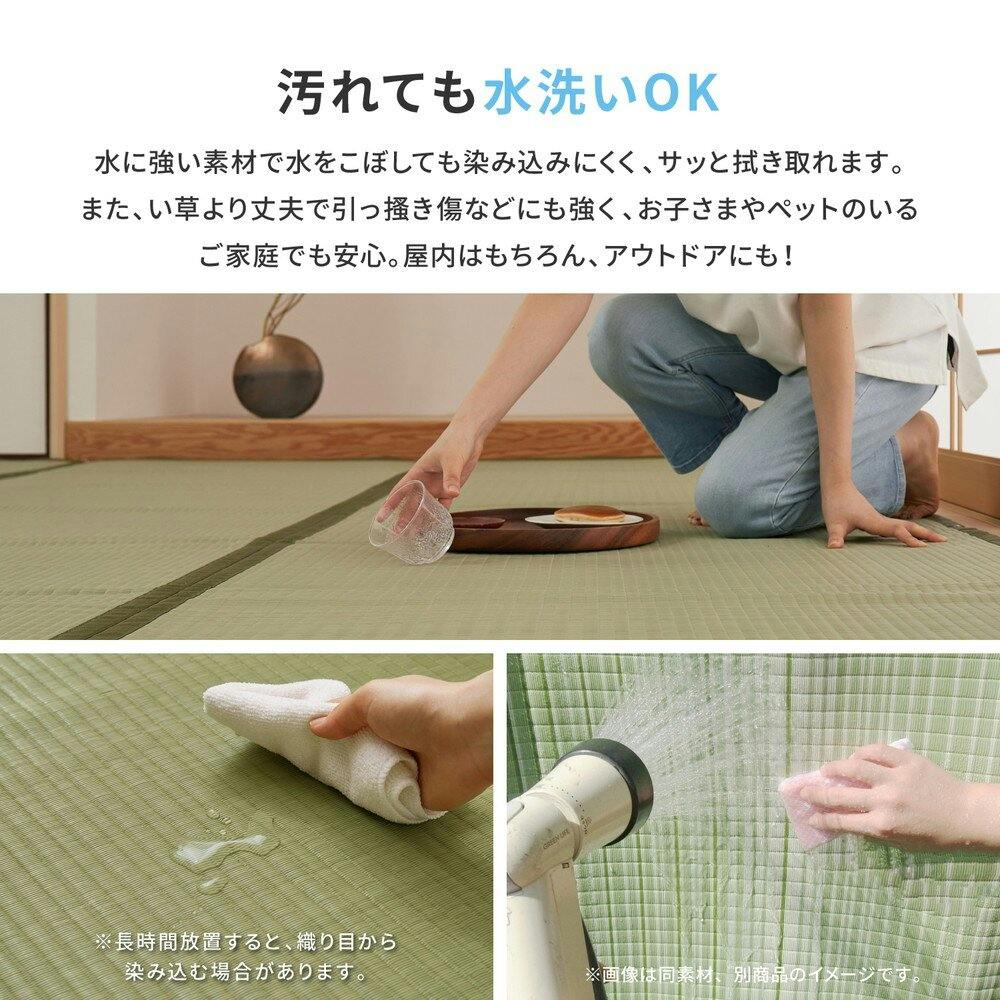 汚れても水洗いOK

水に強い素材で水をこぼしても染み込みにくく、サッと拭き取れます。また、い草より丈夫で引っ掻き傷などにも強く、お子さまやペットのいるご家庭でも安心。屋内はもちろん、アウトドアにも！

※長時間放置すると、織り目から染み込む場合があります。

※画像は同素材、別商品のイメージです。