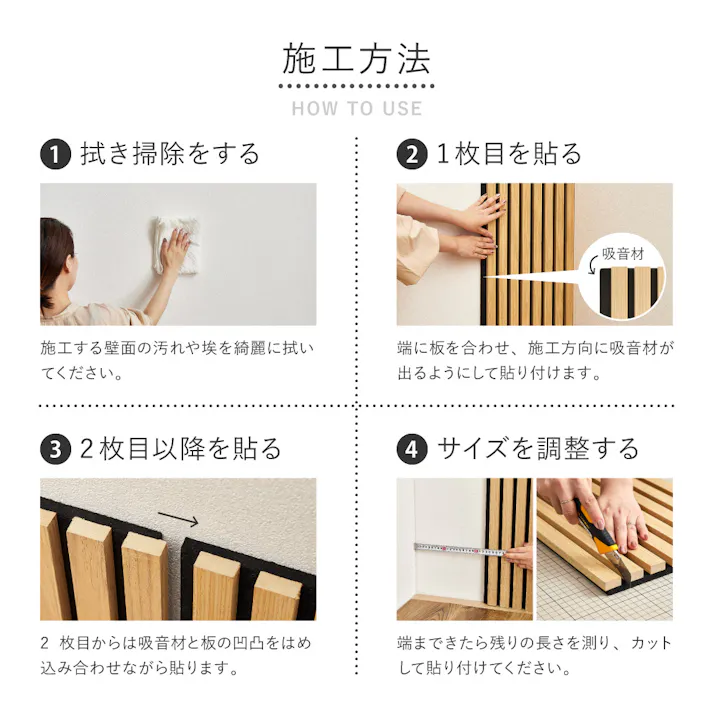 施工方法

HOW TO USE

1 拭き掃除をする

施工する壁面の汚れや埃を綺麗に拭いてください。

2 1枚目を貼る

吸音材

端に板を合わせ、施工方向に吸音材が出るようにして貼り付けます。

3 2枚目以降を貼る

2 枚目からは吸音材と板の凹凸をはめ込み合わせながら貼ります。

4 サイズを調整する

端まできたら残りの長さを測り、カットして貼り付けてください。