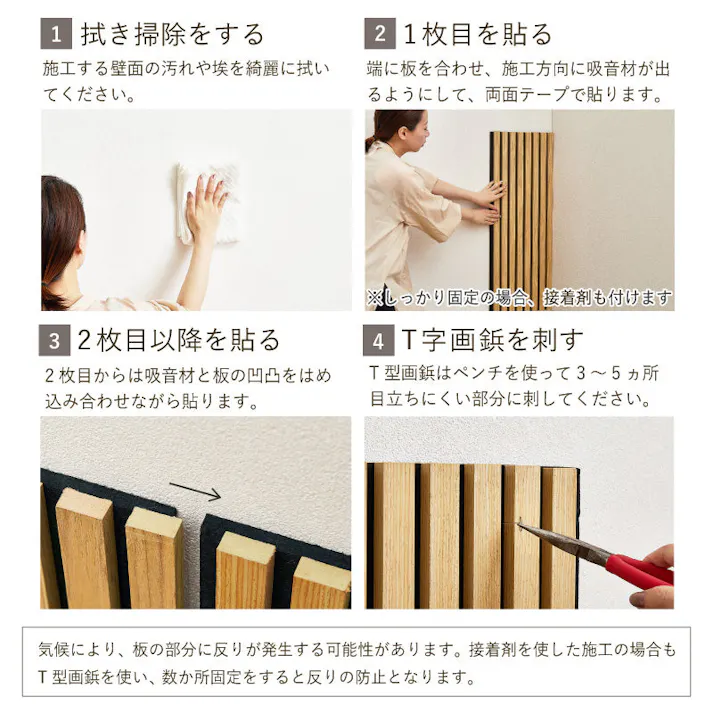 1 拭き掃除をする

施工する壁面の汚れや埃を綺麗に拭いてください。

2 1枚目を貼る

端に板を合わせ、施工方向に吸音材が出るようにして、両面テープで貼ります。

※しっかり固定の場合、接着剤も付けます

3 2枚目以降を貼る

2枚目からは吸音材と板の凹凸をはめ込み合わせながら貼ります。

4 T字画鋲を刺す

T型画鋲はペンチを使って3～5ヵ所目立ちにくい部分に刺してください。

気候により、板の部分に反りが発生する可能性があります。接着剤を使した施工の場合もT型画鋲を使い、数か所固定をすると反りの防止となります。