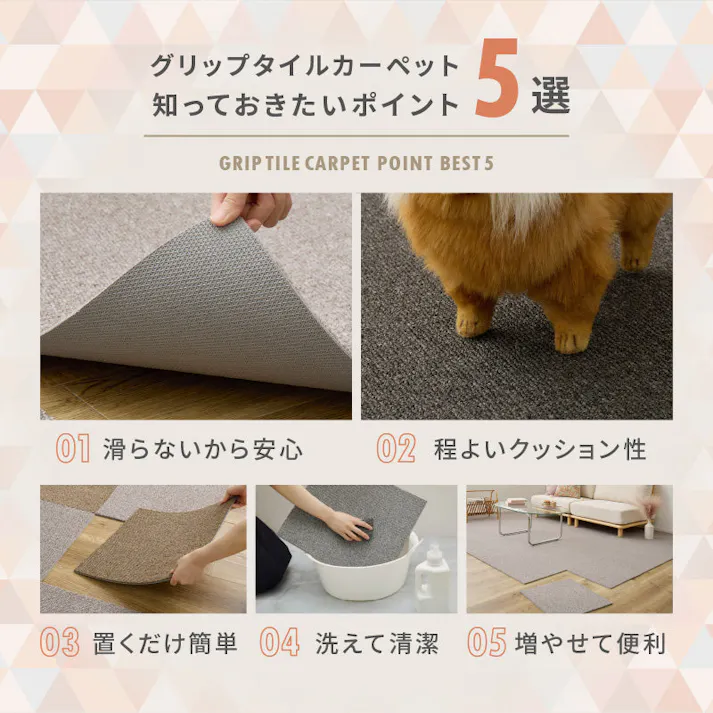 グリップタイルカーペット
知っておきたいポイント 5選

GRIP TILE CARPET POINT BEST 5

01 滑らないから安心

02 程よいクッション性

03 置くだけ簡単

04 洗えて清潔

05 増やせて便利