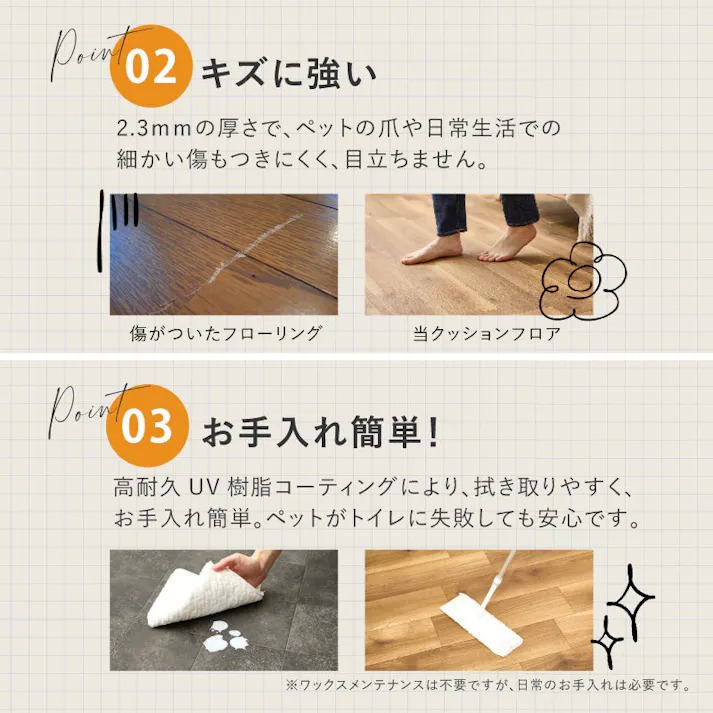 Point 02 キズに強い

2.3mmの厚さで、ペットの爪や日常生活での細かい傷もつきにくく、目立ちません。

傷がついたフローリング

当クッションフロア

Point 03 お手入れ簡単！

高耐久 UV 樹脂コーティングにより、拭き取りやすく、お手入れ簡単。ペットがトイレに失敗しても安心です。

※ワックスメンテナンスは不要ですが、日常のお手入れは必要です。