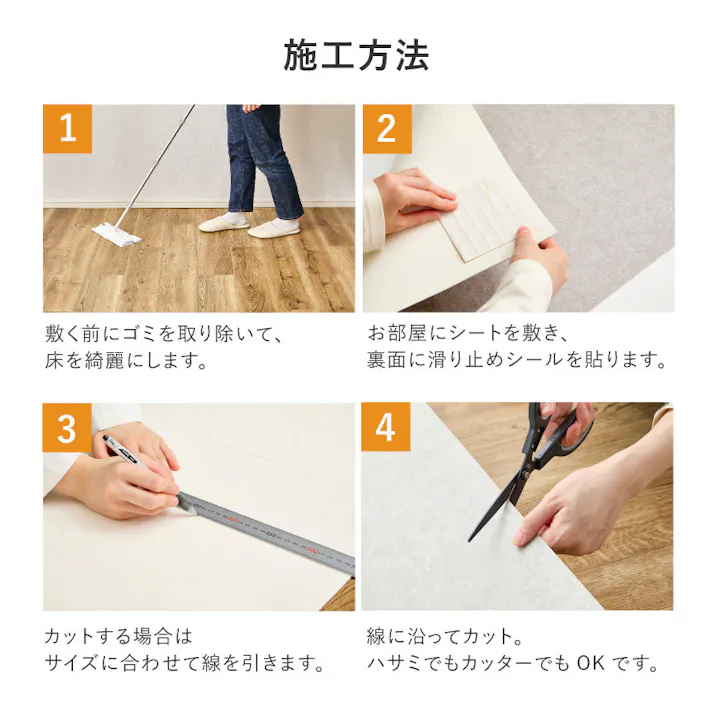 施工方法

1

敷く前にゴミを取り除いて、
床を綺麗にします。

2

お部屋にシートを敷き、
裏面に滑り止めシールを貼ります。

3

カットする場合は
サイズに合わせて線を引きます。

4

線に沿ってカット。
ハサミでもカッターでも OK です。