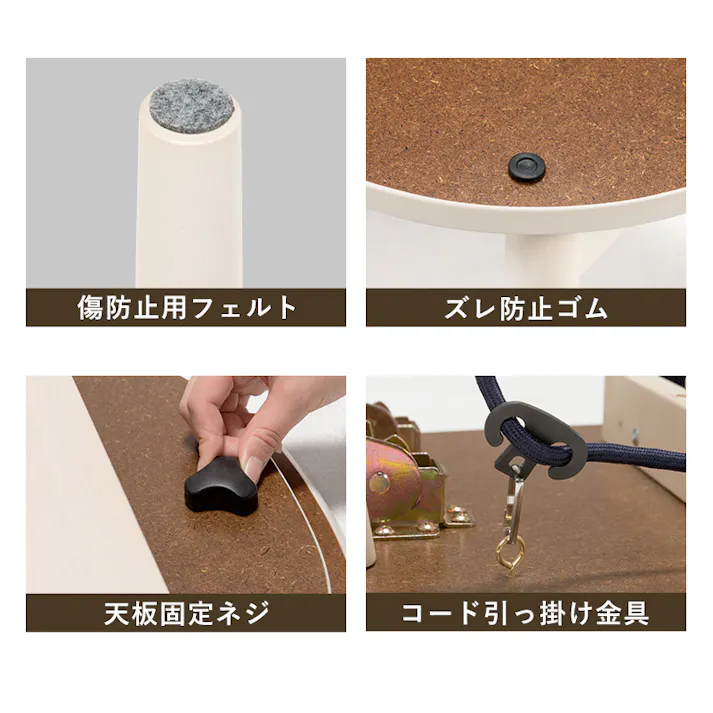 傷防止用フェルト

ズレ防止ゴム

天板固定ネジ

コード引っ掛け金具